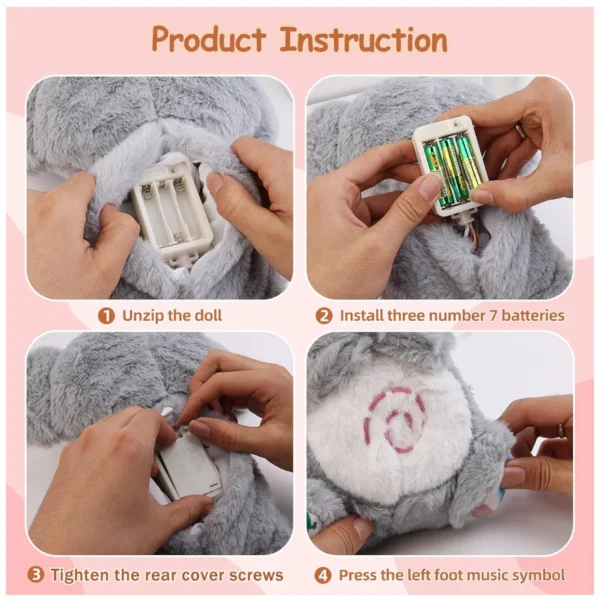 Product Instruction

1 Unzip the doll

2 Install three number 7 batteries

3 Tighten the rear cover screws

4 Press the left foot music symbol